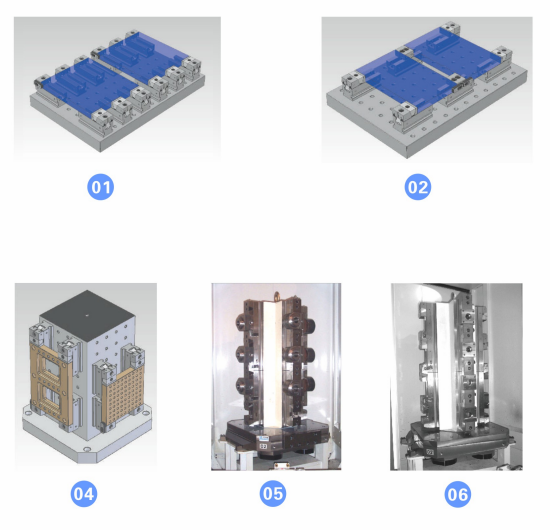 01

02

04

05

06