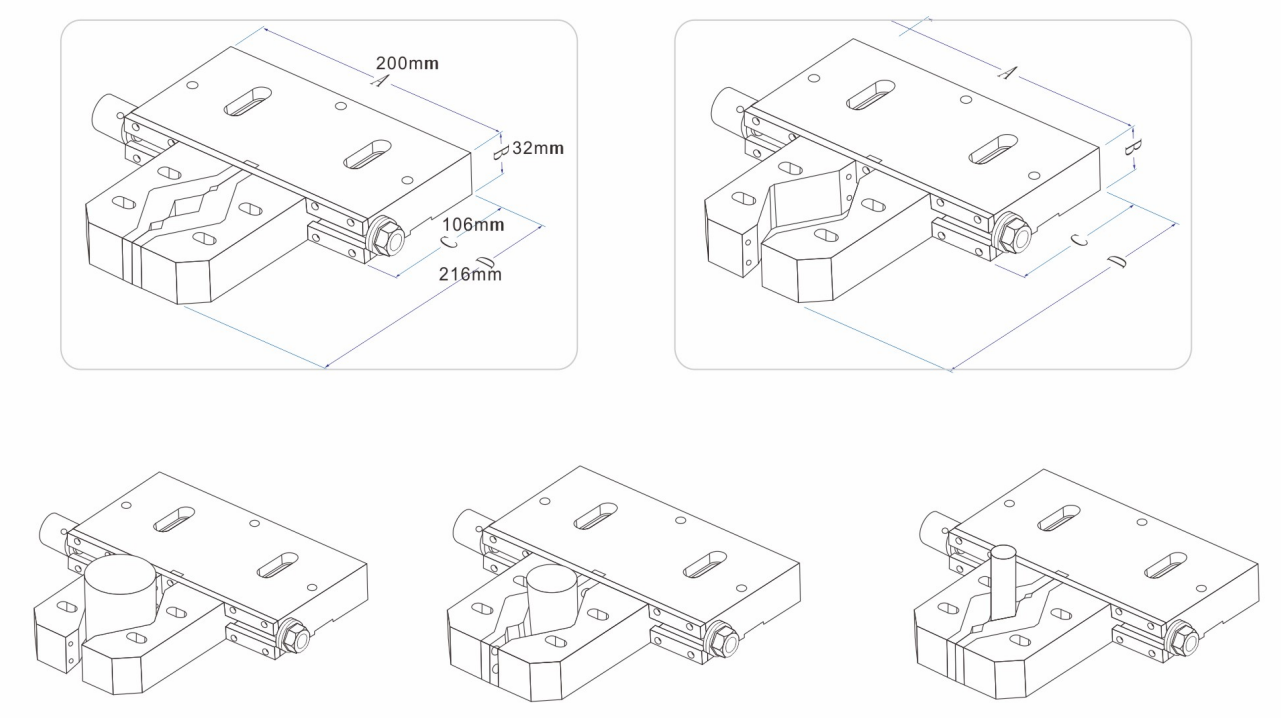 200mm
A
B 32mm
106mm
C
D
216mm

A
B
C
D