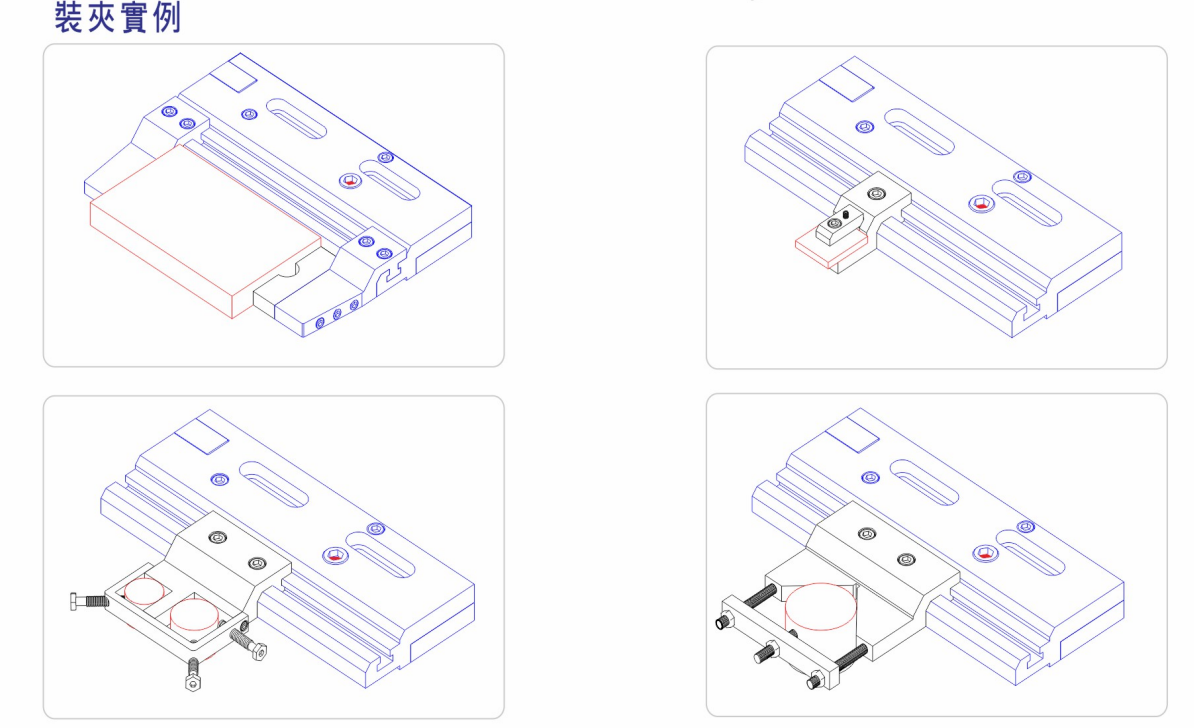 裝夾實例