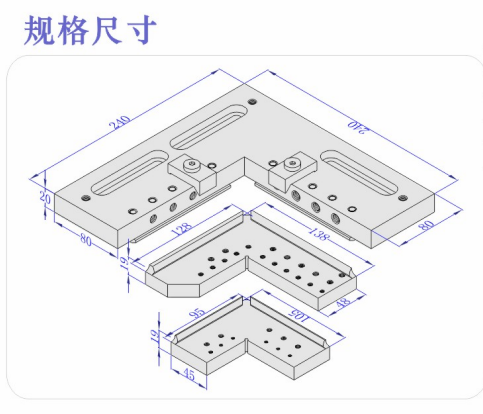 规格尺寸

240
240
20
80
80
128
138
19
48
95
105
19
45