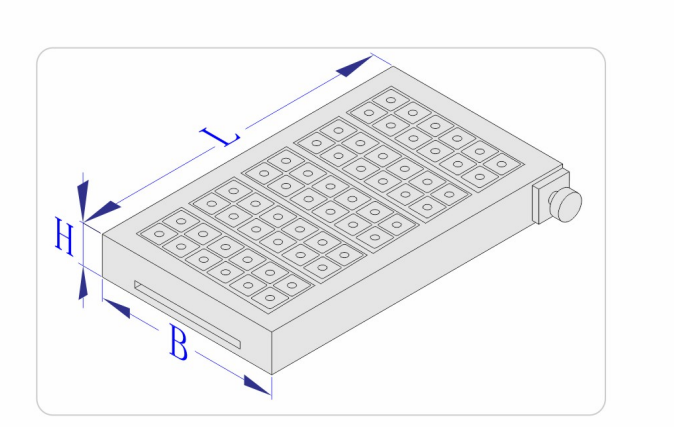 L
H
B