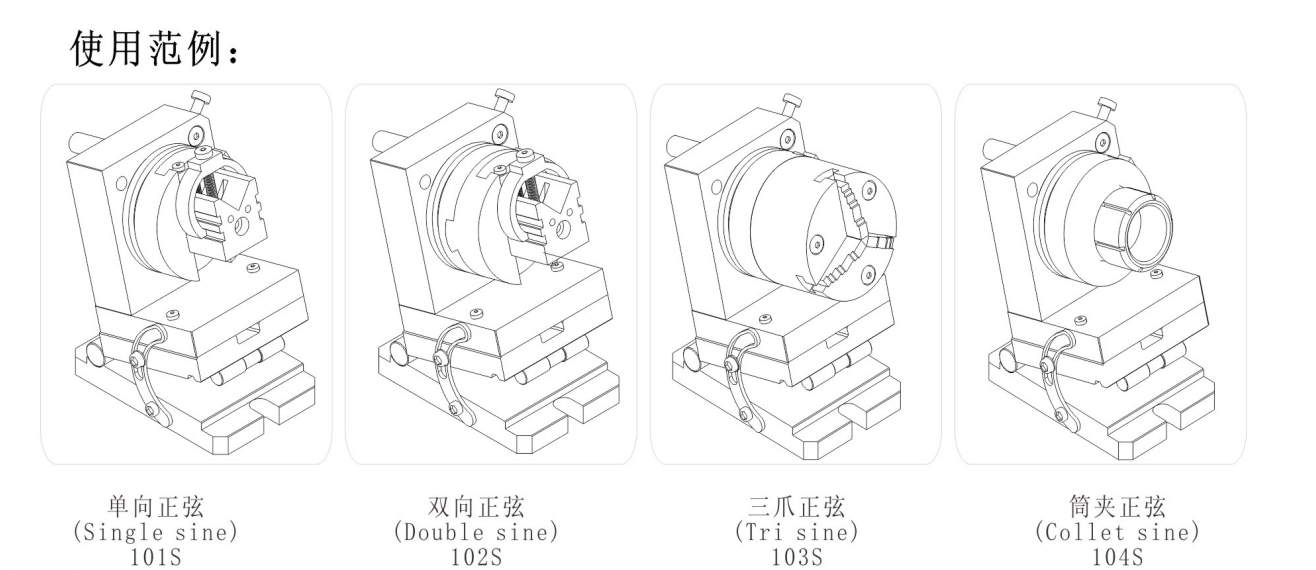 使用范例：

单向正弦
(Single sine)
101S

双向正弦
(Double sine)
102S

三爪正弦
(Tri sine)
103S

筒夹正弦
(Collet sine)
104S