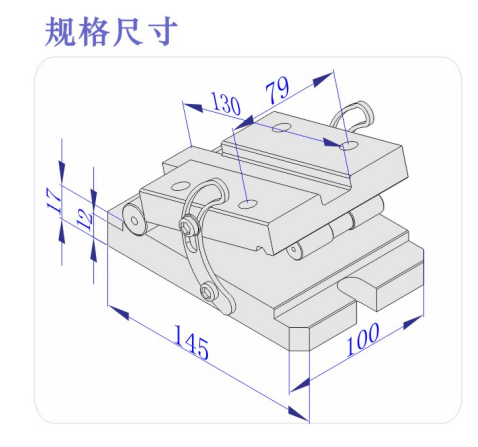 规格尺寸

130

79

17

12

145

100