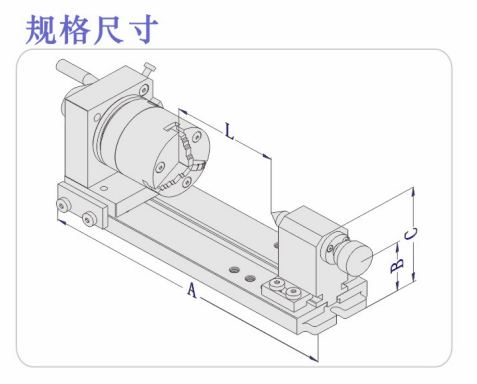 规格尺寸

L

C

B

A